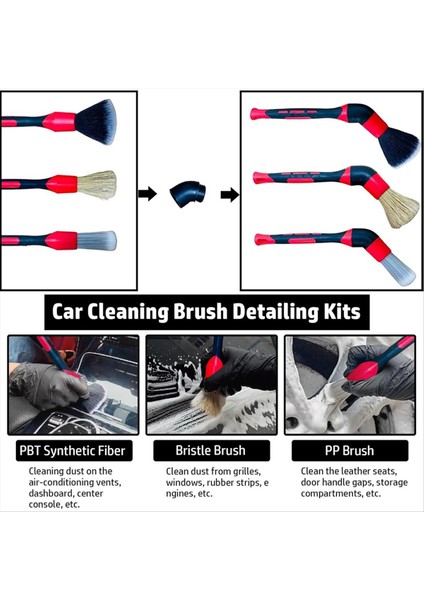 Car Cleaning Brush Detailing Kits

PBT Synthetic Fiber

Cleaning dust on the air-conditioning vents, dashboard, center console, etc.

Bristle Brush

Clean dust from grilles, windows, rubber strips, e ngines, etc.

PP Brush

Clean the leather seats, door handle gaps, storage compartments, etc.