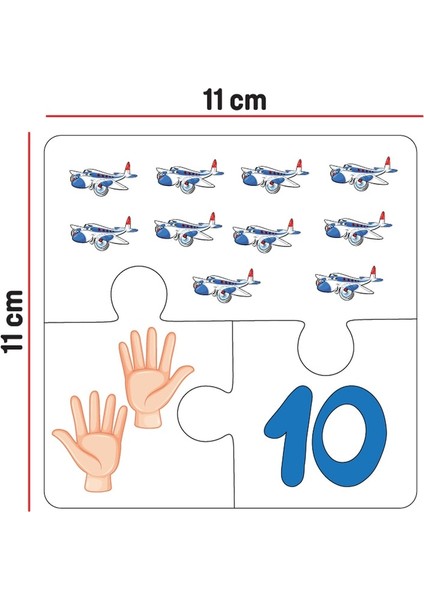 11 cm

11 cm

10