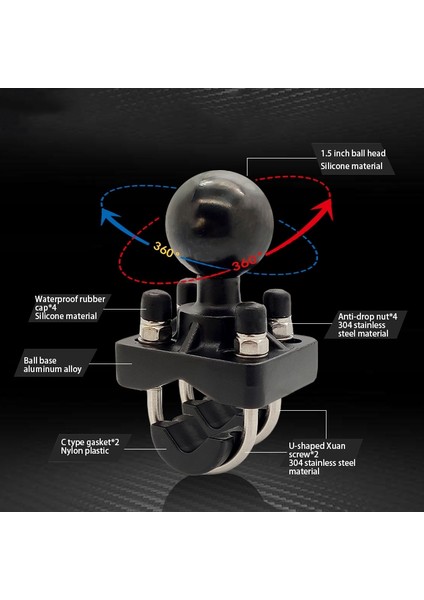 1.5 inch ball head
Silicone material

360°

360°

Waterproof rubber cap*4
Silicone material

Anti-drop nut*4
304 stainless steel material

Ball base
aluminum alloy

C type gasket*2
Nylon plastic

U-shaped Xuan screw*2
304 stainless steel material