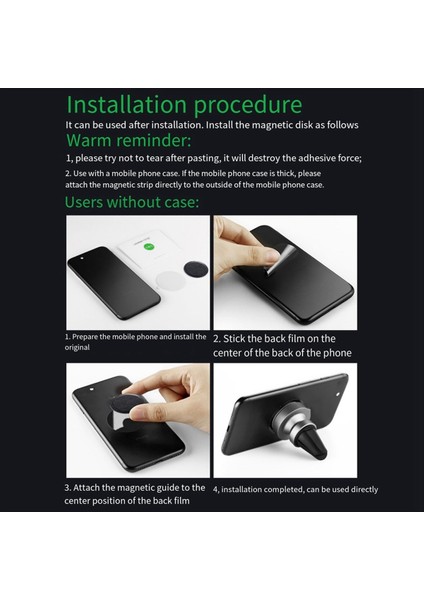 Installation procedure

It can be used after installation. Install the magnetic disk as follows

Warm reminder:

1, please try not to tear after pasting, it will destroy the adhesive force;

2. Use with a mobile phone case. If the mobile phone case is thick, please attach the magnetic strip directly to the outside of the mobile phone case.

Users without case:

1. Prepare the mobile phone and install the original

2. Stick the back film on the center of the back of the phone

3. Attach the magnetic guide to the center position of the back film

4, installation completed, can be used directly