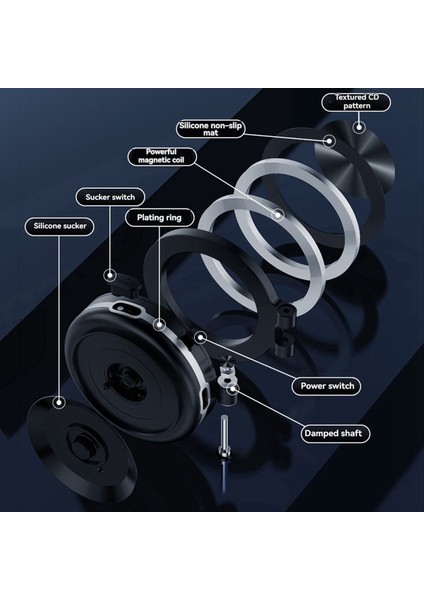 Textured CD pattern

Silicone non-slip mat

Powerful magnetic coil

Sucker switch

Plating ring

Silicone sucker

Power switch

Damped shaft