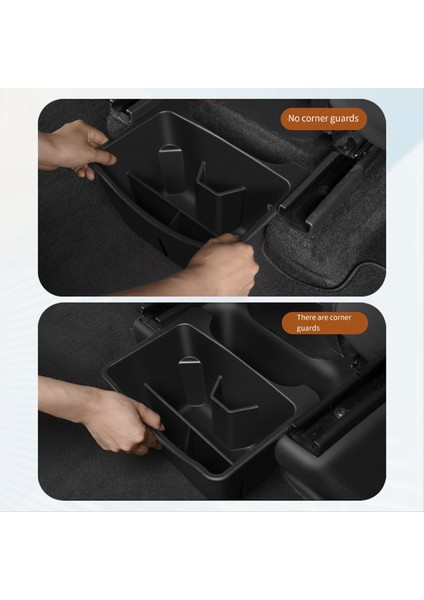 No corner guards

There are corner guards