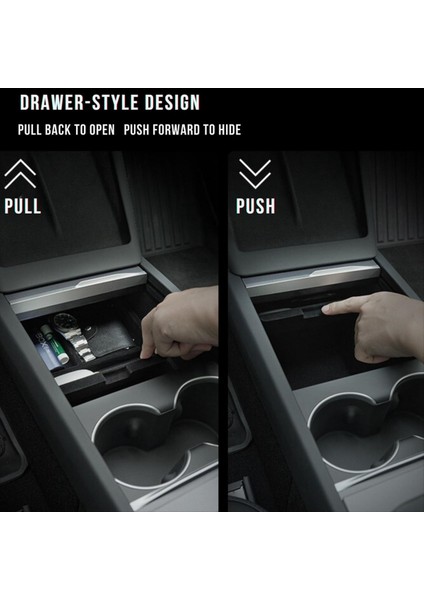 DRAWER-STYLE DESIGN

PULL BACK TO OPEN   PUSH FORWARD TO HIDE

PULL

PUSH