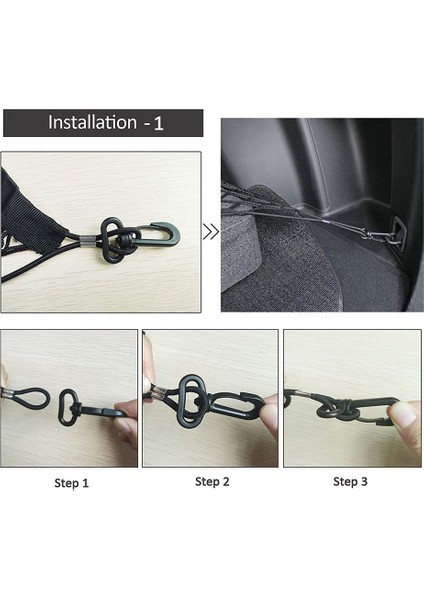 Installation - 1

Step 1

Step 2

Step 3