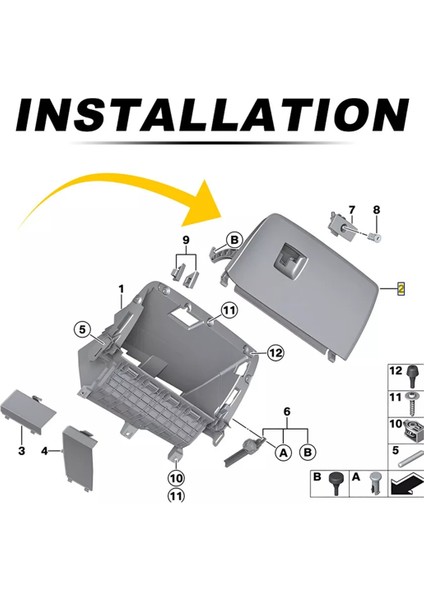 INSTALLATION

7
8
9
B
2
1
11
5
12
6
A
B
3
4
10
11
12
11
10
5
B
A