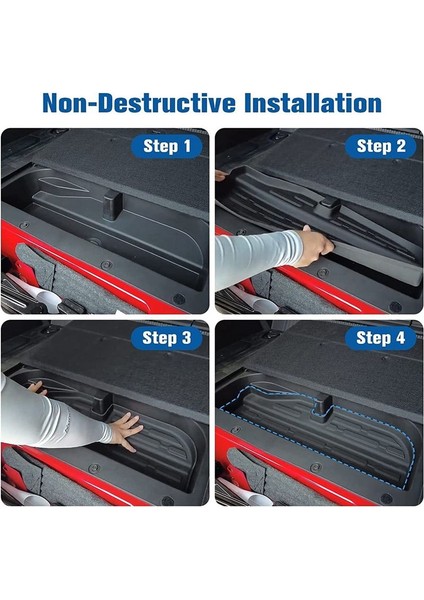 Non-Destructive Installation

Step 1

Step 2

Step 3

Step 4