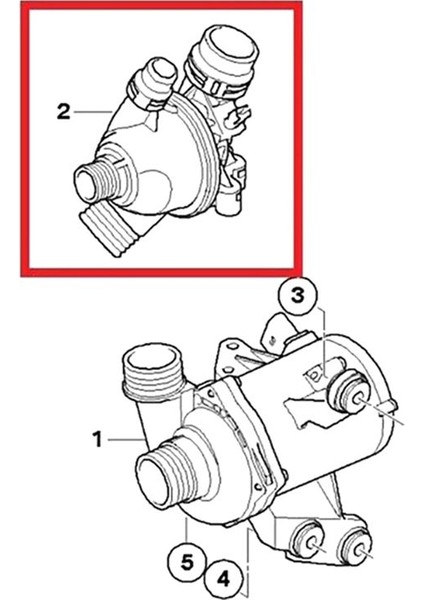 2

3

1

5

4