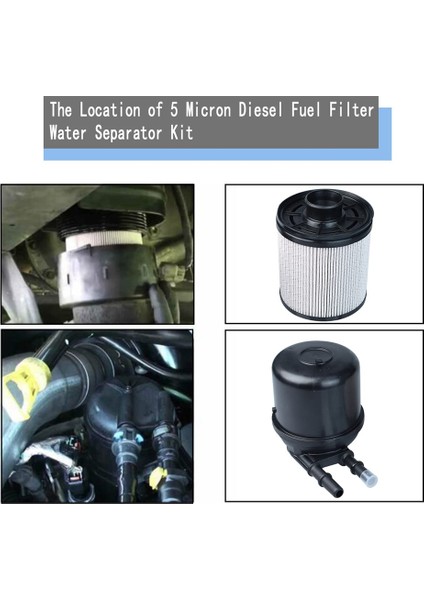 The Location of 5 Micron Diesel Fuel Filter Water Separator Kit