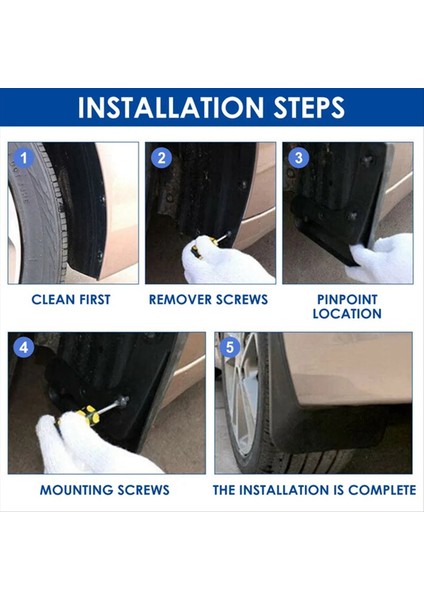 INSTALLATION STEPS

1

CLEAN FIRST

2

REMOVER SCREWS

3

PINPOINT LOCATION

4

MOUNTING SCREWS

5

THE INSTALLATION IS COMPLETE