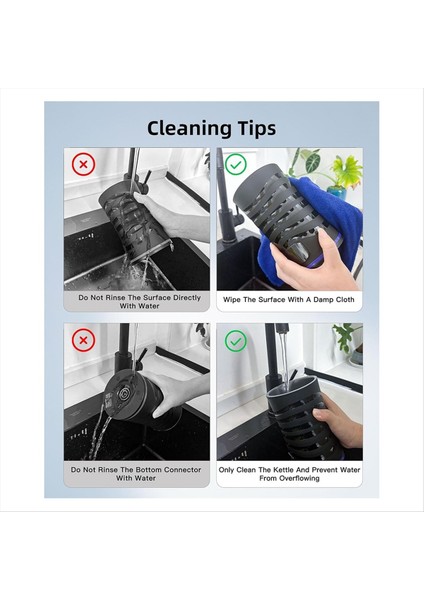 Cleaning Tips

Do Not Rinse The Surface Directly With Water

Wipe The Surface With A Damp Cloth

Do Not Rinse The Bottom Connector With Water

Only Clean The Kettle And Prevent Water From Overflowing