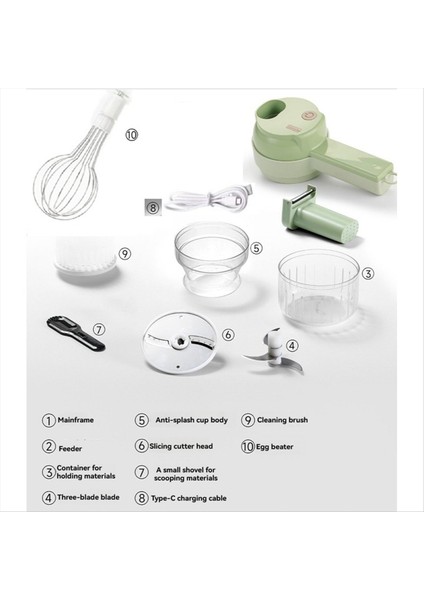 ⑩

⑧

⑨

⑤

③

⑦

⑥

④

① Mainframe
② Feeder
③ Container for holding materials
④ Three-blade blade

⑤ Anti-splash cup body
⑥ Slicing cutter head
⑦ A small shovel for scooping materials
⑧ Type-C charging cable

⑨ Cleaning brush
⑩ Egg beater