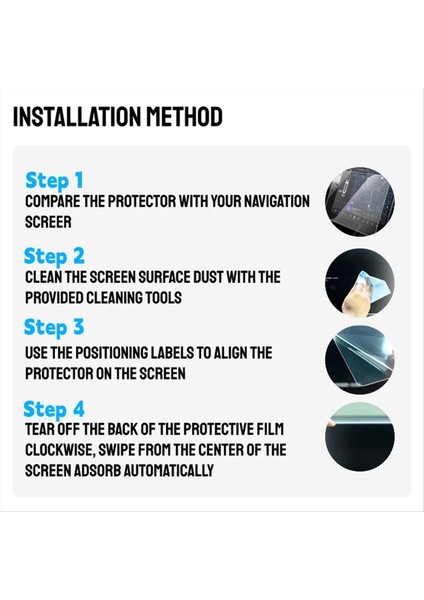 INSTALLATION METHOD

Step 1
COMPARE THE PROTECTOR WITH YOUR NAVIGATION SCREER

Step 2
CLEAN THE SCREEN SURFACE DUST WITH THE PROVIDED CLEANING TOOLS

Step 3
USE THE POSITIONING LABELS TO ALIGN THE PROTECTOR ON THE SCREEN

Step 4
TEAR OFF THE BACK OF THE PROTECTIVE FILM CLOCKWISE, SWIPE FROM THE CENTER OF THE SCREEN ADSORB AUTOMATICALLY