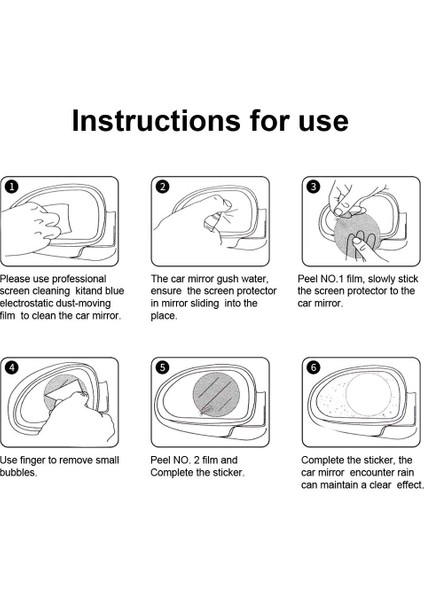 Instructions for use

1

Please use professional screen cleaning kitand blue electrostatic dust-moving film to clean the car mirror.

2

The car mirror gush water, ensure the screen protector in mirror sliding into the place.

3

Peel NO.1 film, slowly stick the screen protector to the car mirror.

4

Use finger to remove small bubbles.

5

Peel NO. 2 film and Complete the sticker.

6

Complete the sticker, the car mirror encounter rain can maintain a clear effect.