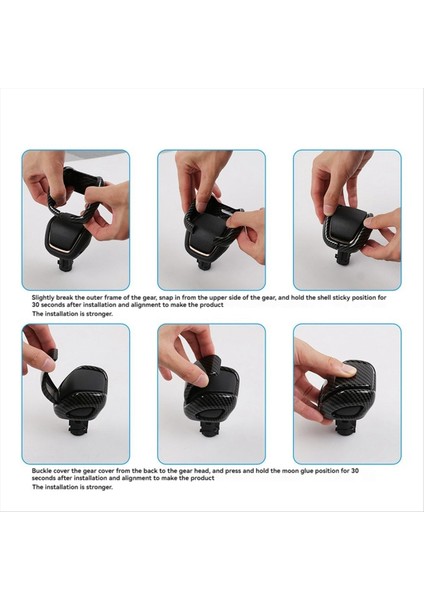 Slightly break the outer frame of the gear, snap in from the upper side of the gear, and hold the shell sticky position for 30 seconds after installation and alignment to make the product
The installation is stronger.

Buckle cover the gear cover from the back to the gear head, and press and hold the moon glue position for 30 seconds after installation and alignment to make the product
The installation is stronger.