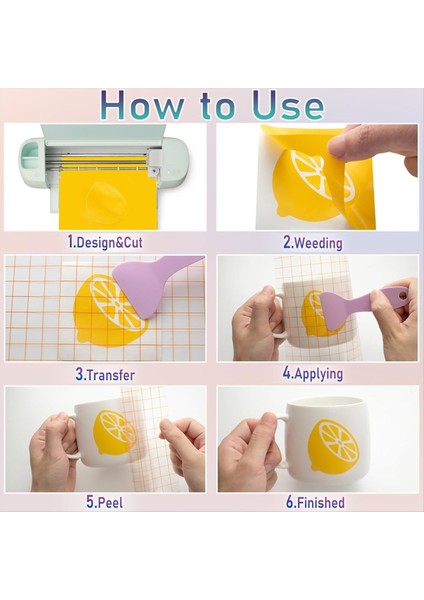 How to Use

1.Design&Cut

2.Weeding

3.Transfer

4.Applying

5.Peel

6.Finished