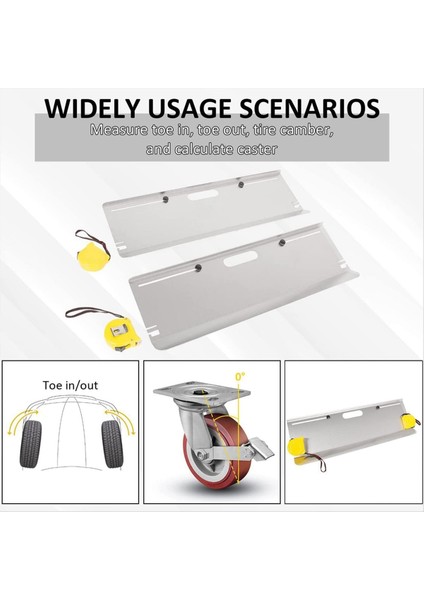 WIDELY USAGE SCENARIOS

Measure toe in, toe out, tire camber, and calculate caster

Toe in/out

0°