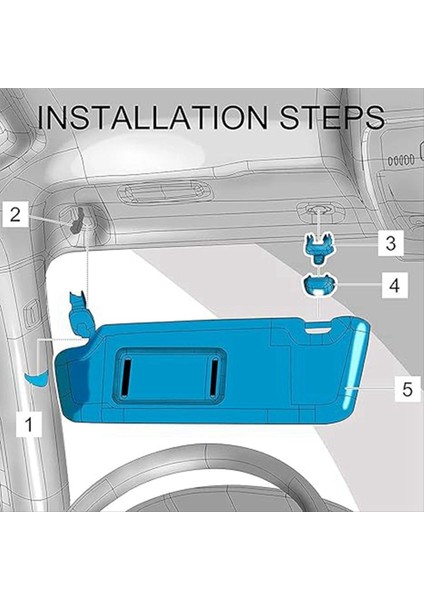 INSTALLATION STEPS

2

3

4

5

1