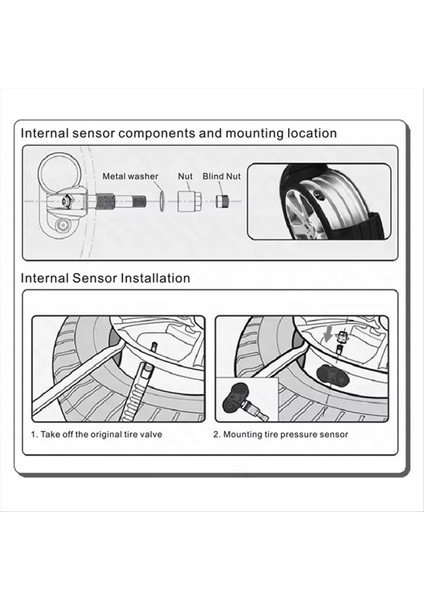 Internal sensor components and mounting location

Metal washer

Nut

Blind Nut

Internal Sensor Installation

1. Take off the original tire valve

2. Mounting tire pressure sensor