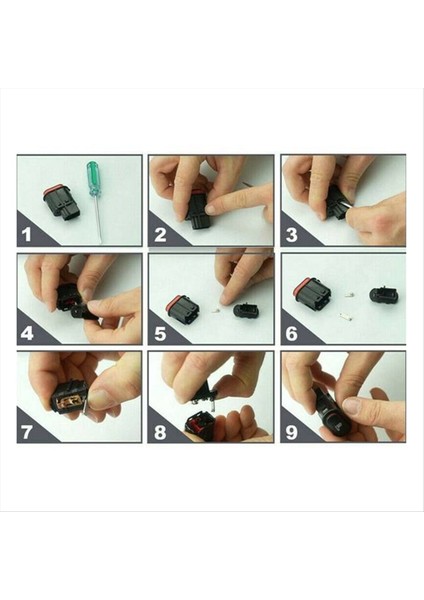 1

2

3

4

5

6

7

8

9