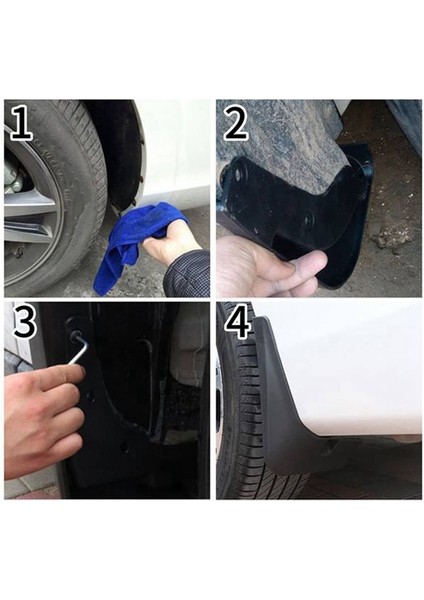 1

2

3

4