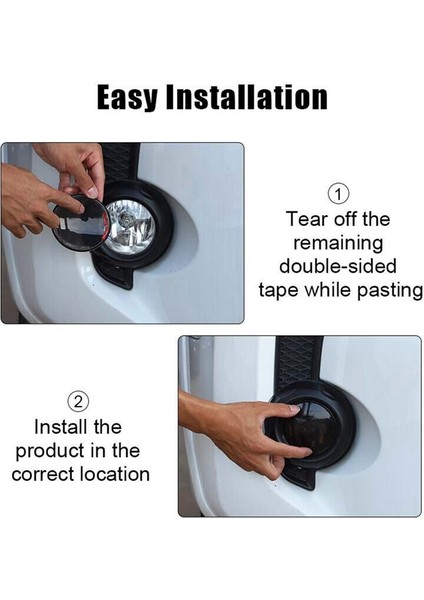 Easy Installation

①
Tear off the remaining double-sided tape while pasting

②
Install the product in the correct location