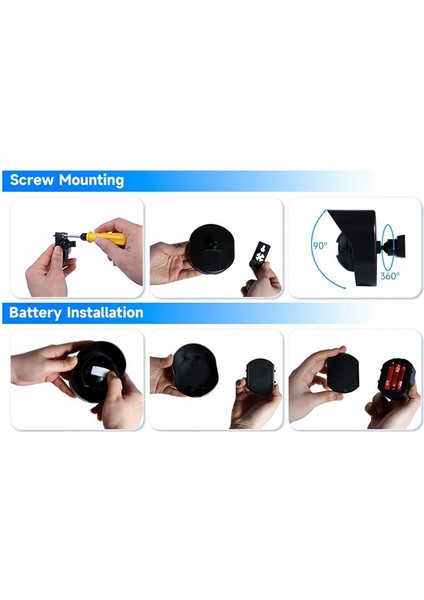 Screw Mounting

90°

360°

Battery Installation