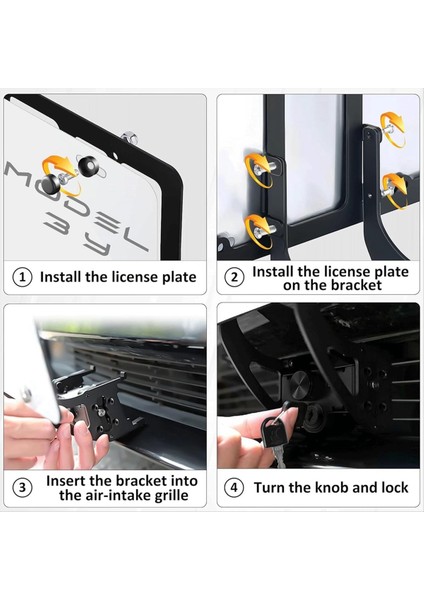 MODEL 3 Y

① Install the license plate

② Install the license plate on the bracket

③ Insert the bracket into the air-intake grille

④ Turn the knob and lock