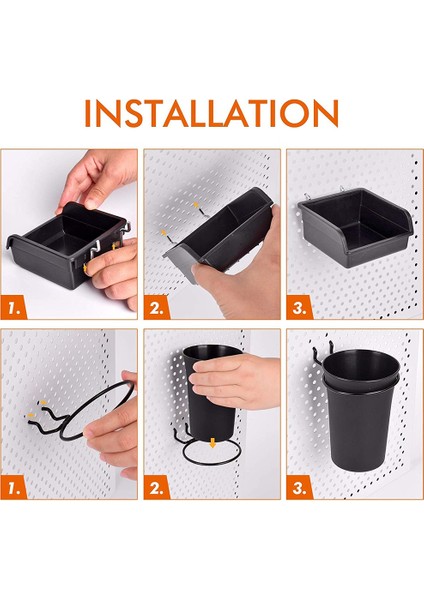 INSTALLATION

1.

2.

3.

1.

2.

3.