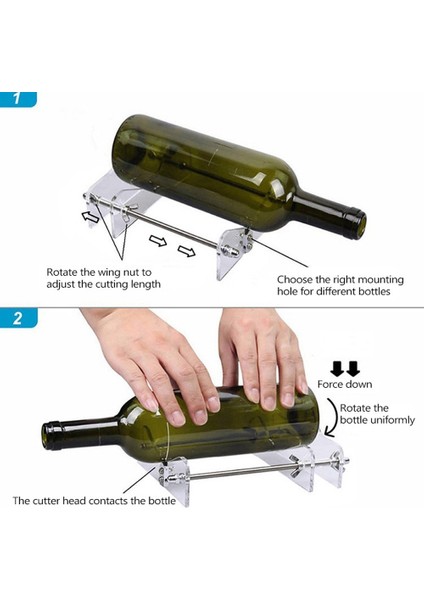 1

Rotate the wing nut to adjust the cutting length

Choose the right mounting hole for different bottles

2

Force down

Rotate the bottle uniformly

The cutter head contacts the bottle