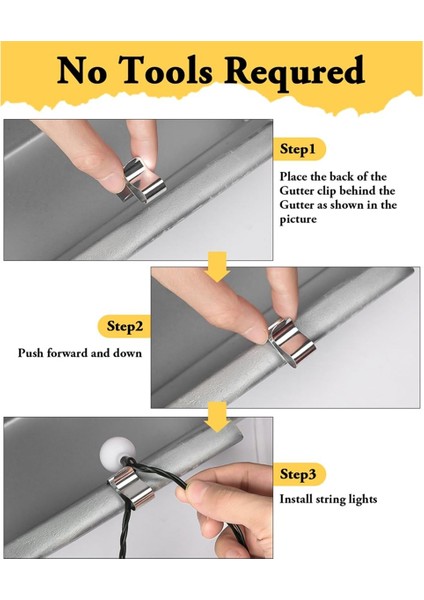 No Tools Requred

Step1

Place the back of the Gutter clip behind the Gutter as shown in the picture

Step2

Push forward and down

Step3

Install string lights