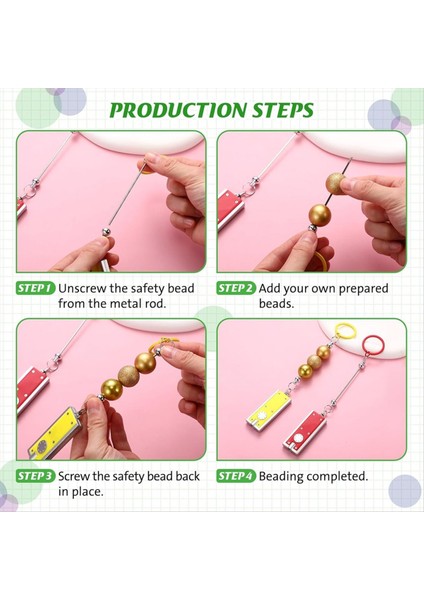 PRODUCTION STEPS

STEP 1 Unscrew the safety bead from the metal rod.

STEP 2 Add your own prepared beads.

STEP 3 Screw the safety bead back in place.

STEP 4 Beading completed.