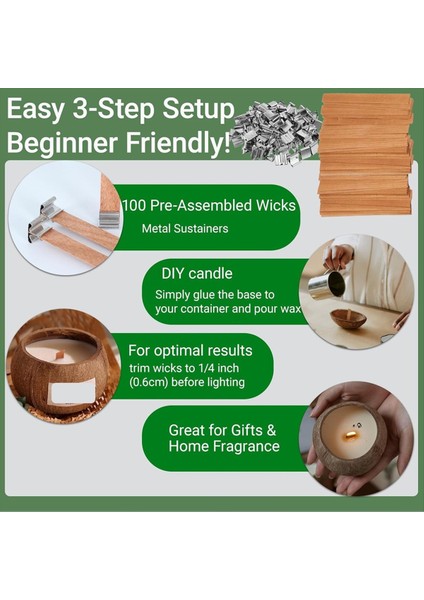 Easy 3-Step Setup
Beginner Friendly!

100 Pre-Assembled Wicks
Metal Sustainers

DIY candle
Simply glue the base to your container and pour wax

For optimal results
trim wicks to 1/4 inch (0.6cm) before lighting

Great for Gifts & Home Fragrance