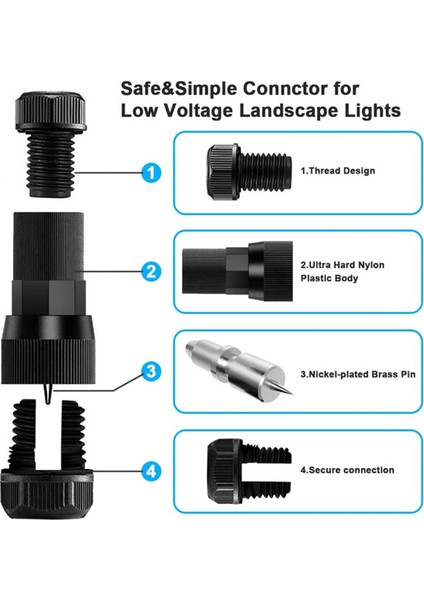 Safe&Simple Connctor for Low Voltage Landscape Lights

1

1.Thread Design

2

2.Ultra Hard Nylon Plastic Body

3

3.Nickel-plated Brass Pin

4

4.Secure connection