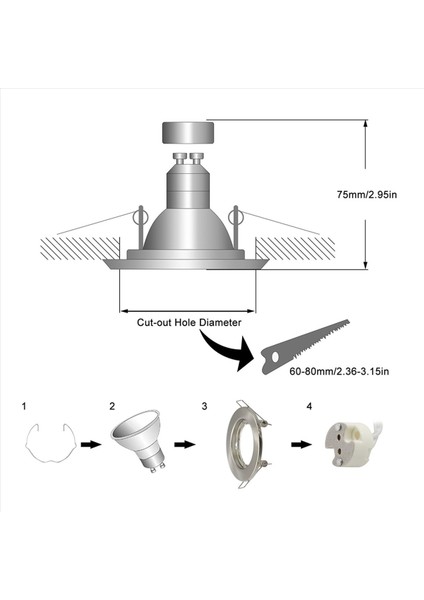 75mm/2.95in

Cut-out Hole Diameter

60-80mm/2.36-3.15in

1

2

3

4