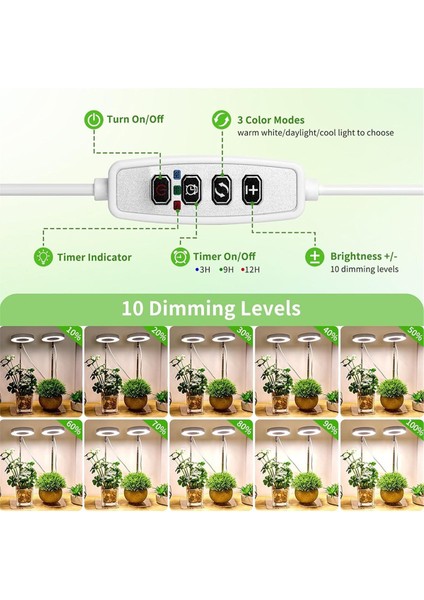 Turn On/Off

3 Color Modes
warm white/daylight/cool light to choose

Timer Indicator

Timer On/Off
•3H •9H •12H

Brightness +/-
10 dimming levels

10 Dimming Levels

10%
20%
30%
40%
50%
60%
70%
80%
90%
100%