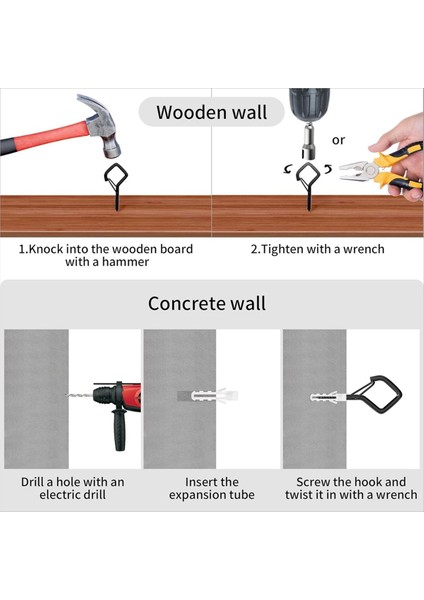 Wooden wall

or

1.Knock into the wooden board with a hammer

2.Tighten with a wrench

Concrete wall

Drill a hole with an electric drill

Insert the expansion tube

Screw the hook and twist it in with a wrench