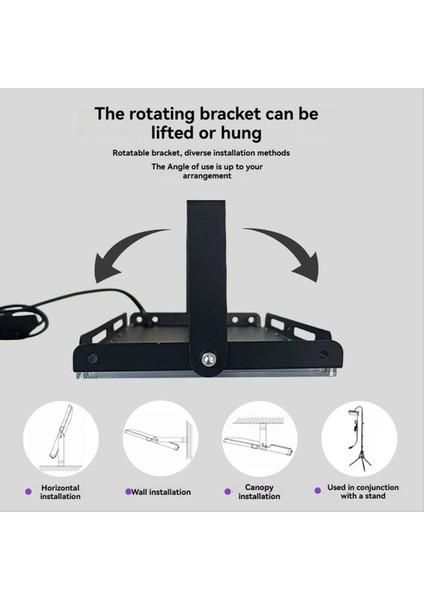 The rotating bracket can be lifted or hung

Rotatable bracket, diverse installation methods

The Angle of use is up to your arrangement

Horizontal installation

Wall installation

Canopy installation

Used in conjunction with a stand