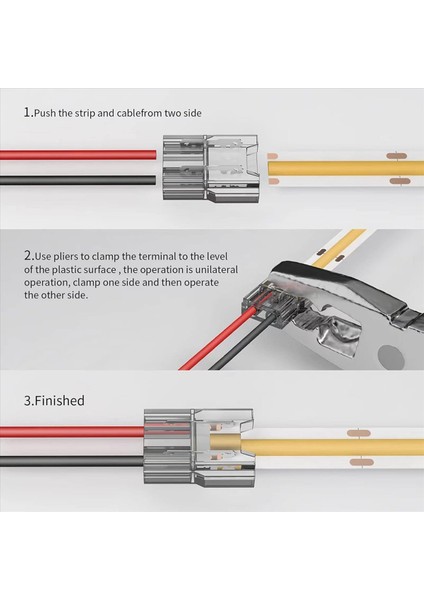 1.Push the strip and cablefrom two side

2.Use pliers to clamp the terminal to the level of the plastic surface , the operation is unilateral operation, clamp one side and then operate the other side.

3.Finished