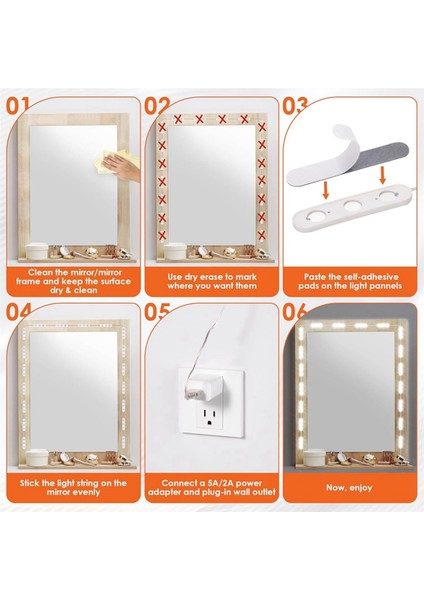 01

Clean the mirror/mirror frame and keep the surface dry & clean

02

Use dry erase to mark where you want them

03

Paste the self-adhesive pads on the light pannels

04

Stick the light string on the mirror evenly

05

Connect a 5A/2A power adapter and plug-in wall outlet

06

Now, enjoy