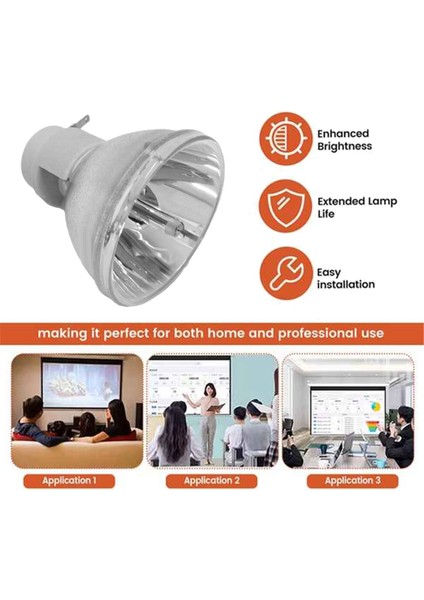 Enhanced Brightness

Extended Lamp Life

Easy installation

making it perfect for both home and professional use

Application 1

Application 2

Application 3