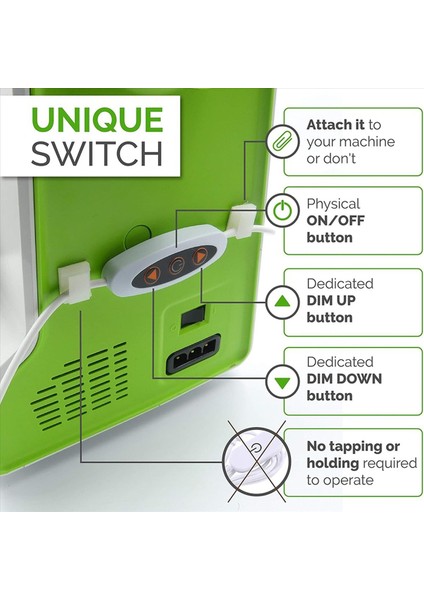 UNIQUE SWITCH

Attach it to your machine or don't

Physical ON/OFF button

Dedicated DIM UP button

Dedicated DIM DOWN button

No tapping or holding required to operate