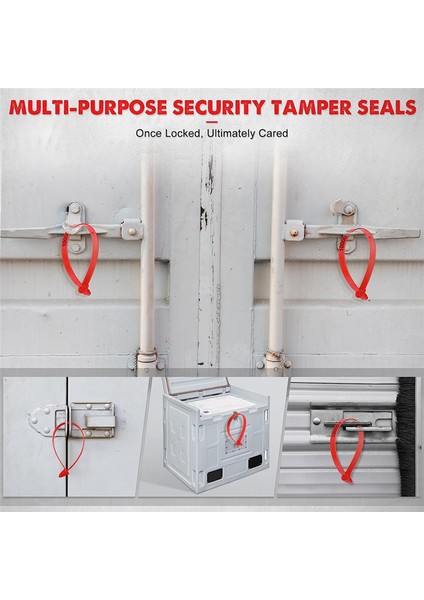 MULTI-PURPOSE SECURITY TAMPER SEALS

Once Locked, Ultimately Cared