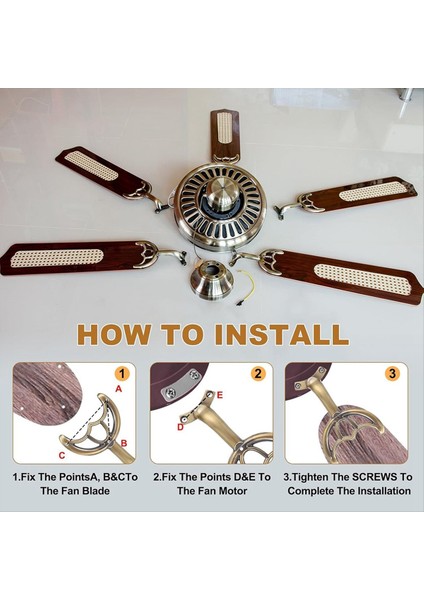 HOW TO INSTALL

1
A
B
C
1.Fix The PointsA, B&CTo The Fan Blade

2
E
D
2.Fix The Points D&E To The Fan Motor

3
3.Tighten The SCREWS To Complete The Installation