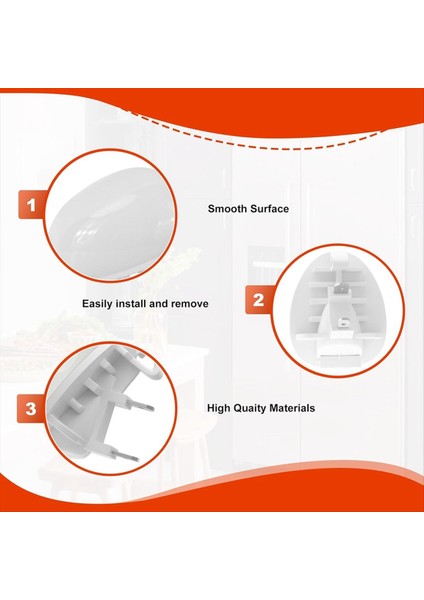 1

Smooth Surface

Easily install and remove

2

3

High Quaity Materials