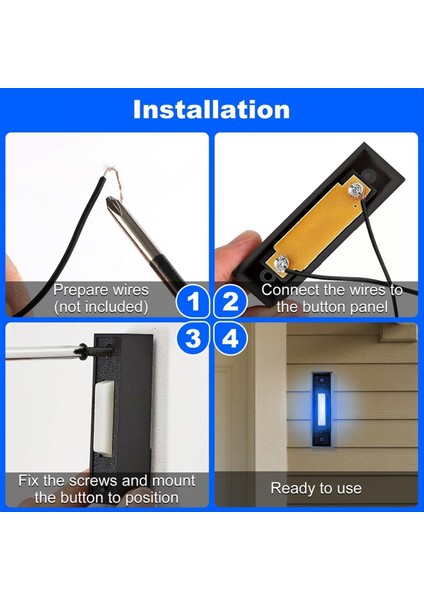 Installation

Prepare wires (not included)

1

2

Connect the wires to the button panel

3

4

Fix the screws and mount the button to position

Ready to use