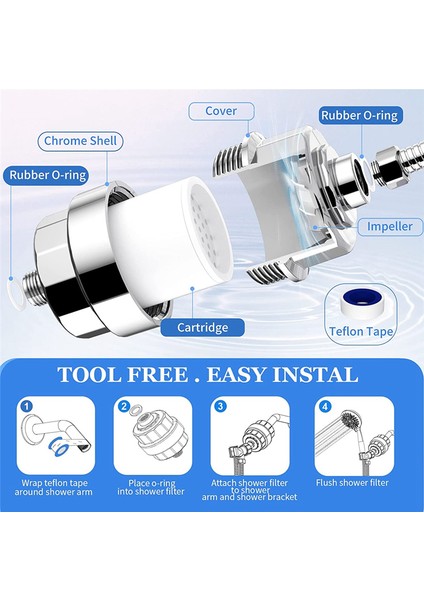 Cover

Rubber O-ring

Chrome Shell

Rubber O-ring

Impeller

Cartridge

Teflon Tape

TOOL FREE . EASY INSTAL

1
Wrap teflon tape around shower arm

2
Place o-ring into shower filter

3
Attach shower filter to shower arm and shower bracket

4
Flush shower filter