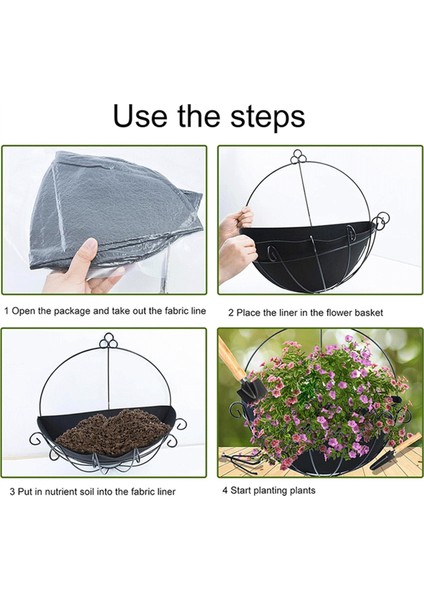 Use the steps

1 Open the package and take out the fabric line

2 Place the liner in the flower basket

3 Put in nutrient soil into the fabric liner

4 Start planting plants