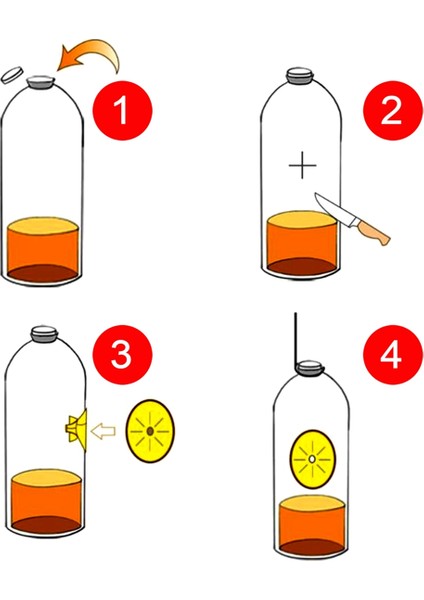 1

2

3

4