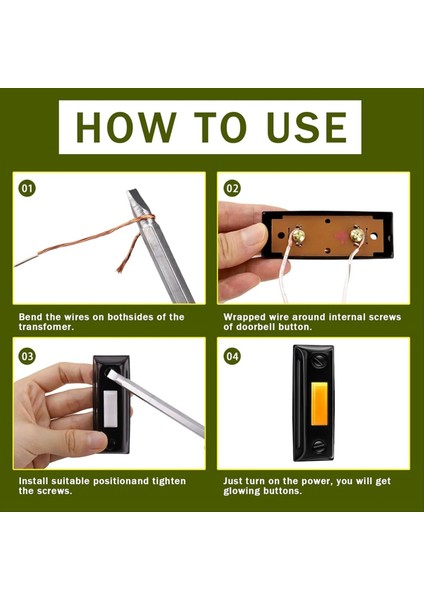 HOW TO USE

01

Bend the wires on bothsides of the transfomer.

02

Wrapped wire around internal screws of doorbell button.

03

Install suitable positionand tighten the screws.

04

Just turn on the power, you will get glowing buttons.