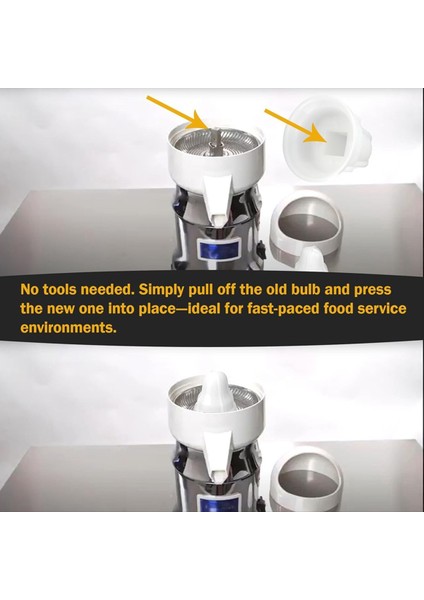 No tools needed. Simply pull off the old bulb and press the new one into place—ideal for fast-paced food service environments.